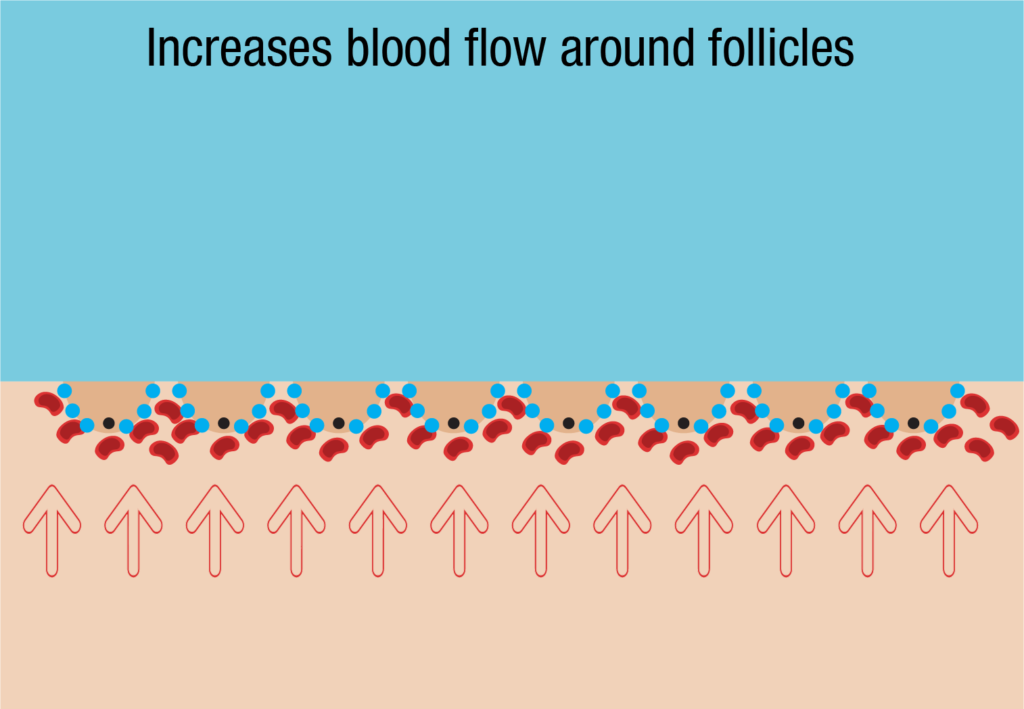 Increases blood flow around follicles