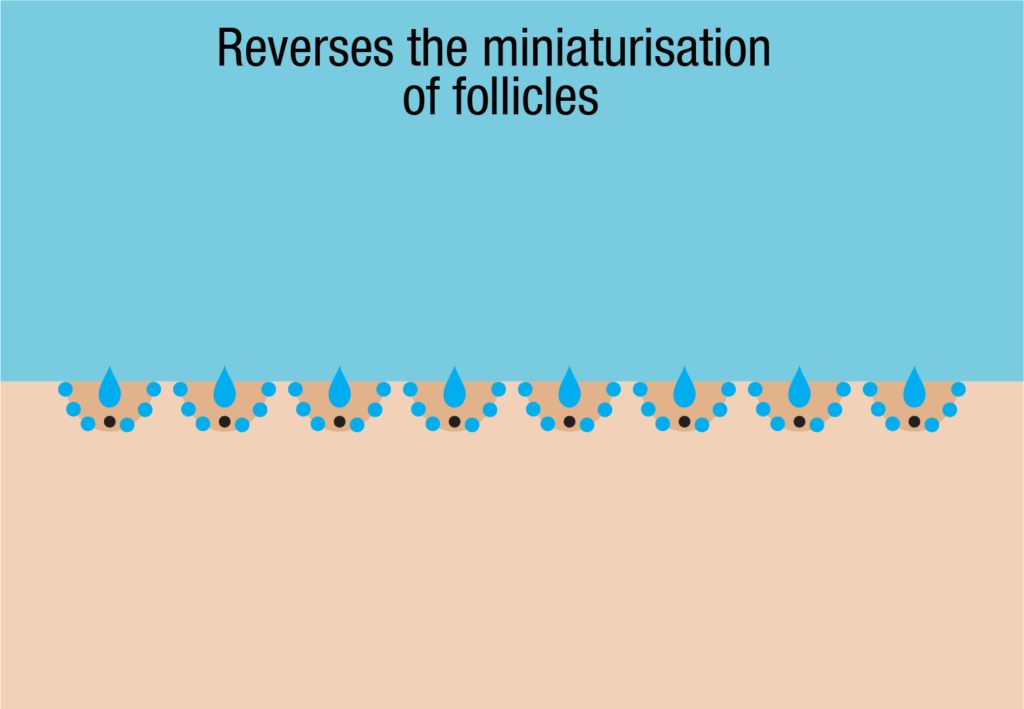 Reverses the miniaturisation of follicles